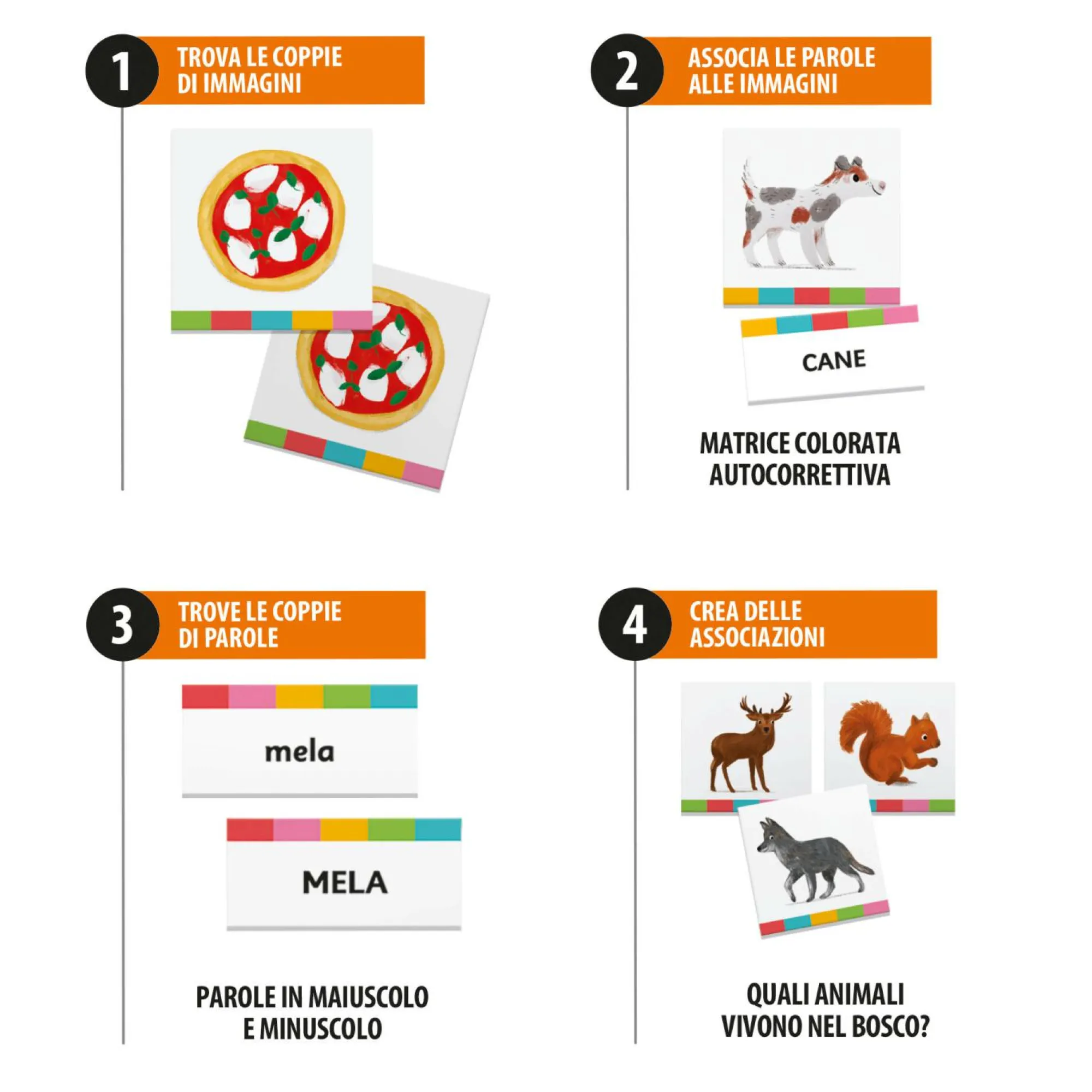 1 TROVA LE COPPIE DI IMMAGINI

2 ASSOCIA LE PAROLE ALLE IMMAGINI

CANE

MATRICE COLORATA AUTOCORRETTIVA

3 TROVE LE COPPIE DI PAROLE

mela

MELA

PAROLE IN MAIUSCOLO E MINUSCOLO

4 CREA DELLE ASSOCIAZIONI

QUALI ANIMALI VIVONO NEL BOSCO?