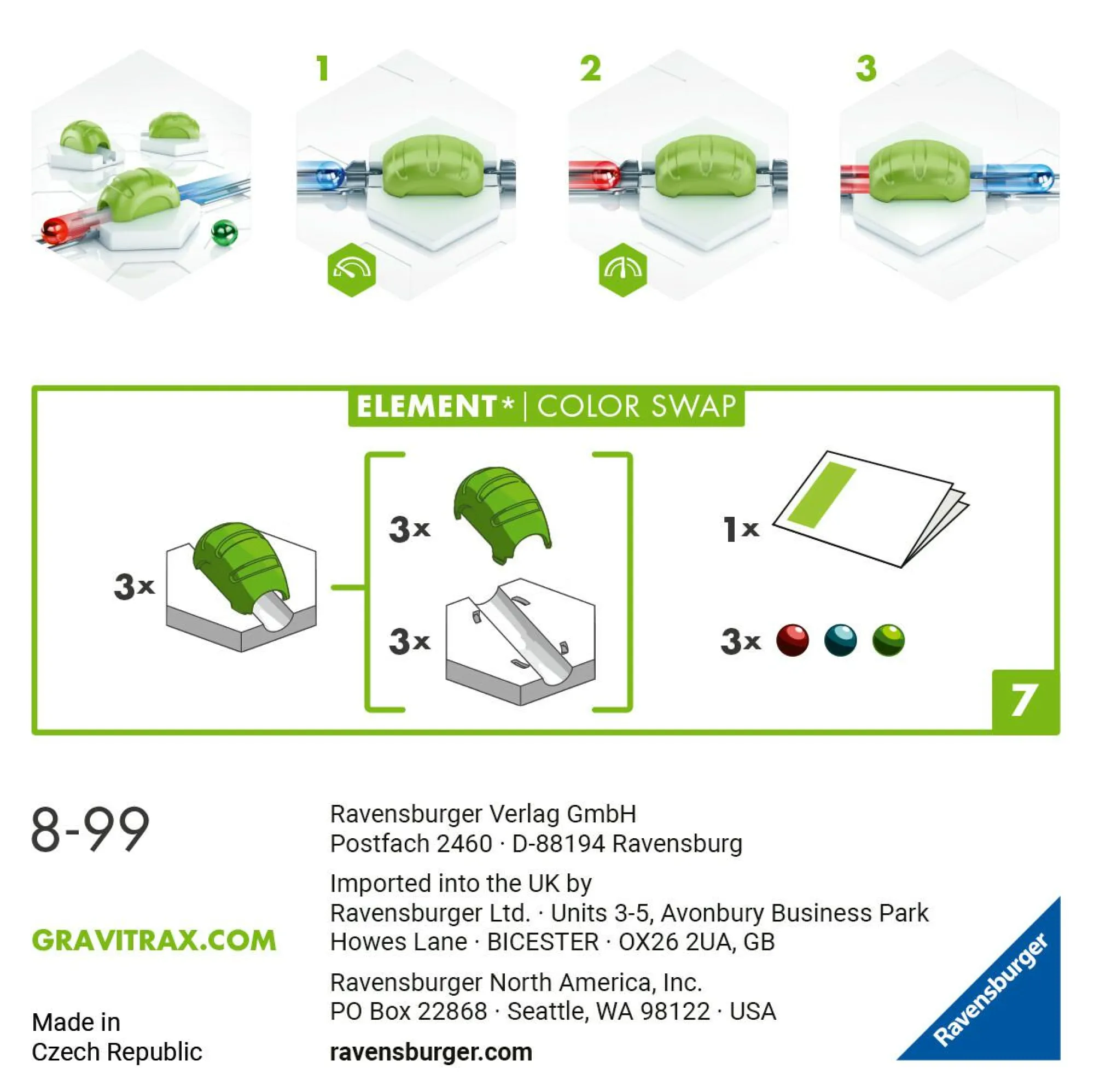 1

2

3

ELEMENT* | COLOR SWAP

3x

3x

3x

1x

3x

7

8-99

GRAVITRAX.COM

Made in Czech Republic

Ravensburger Verlag GmbH
Postfach 2460 · D-88194 Ravensburg

Imported into the UK by
Ravensburger Ltd. · Units 3-5, Avonbury Business Park
Howes Lane · BICESTER · OX26 2UA, GB

Ravensburger North America, Inc.
PO Box 22868 · Seattle, WA 98122 · USA

ravensburger.com

Ravensburger