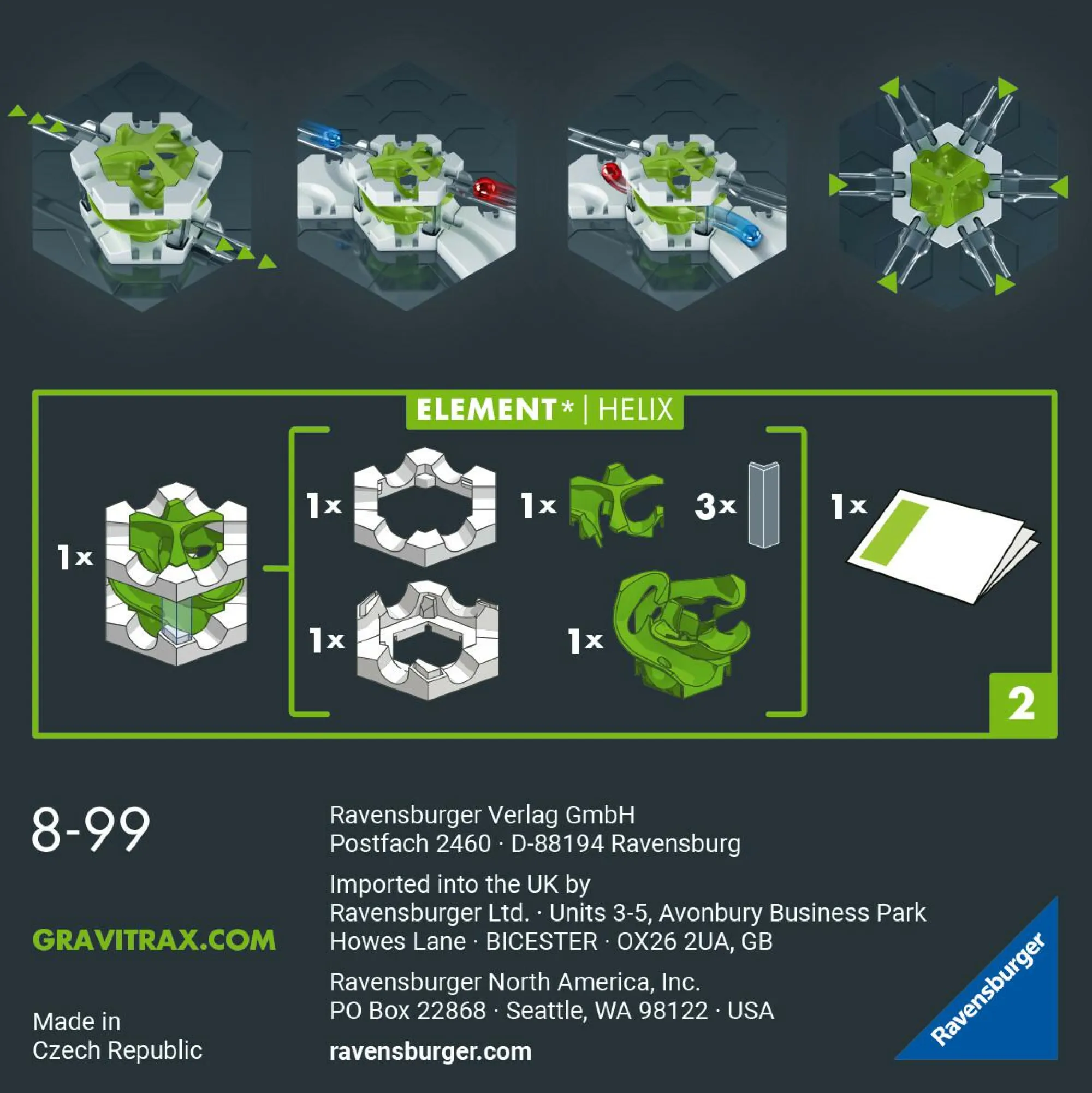 ELEMENT* | HELIX

1x

1x

1x

3x

1x

1x

1x

2

8-99

GRAVITRAX.COM

Made in
Czech Republic

Ravensburger Verlag GmbH
Postfach 2460 · D-88194 Ravensburg

Imported into the UK by
Ravensburger Ltd. · Units 3-5, Avonbury Business Park
Howes Lane · BICESTER · OX26 2UA, GB

Ravensburger North America, Inc.
PO Box 22868 · Seattle, WA 98122 · USA

ravensburger.com

Ravensburger