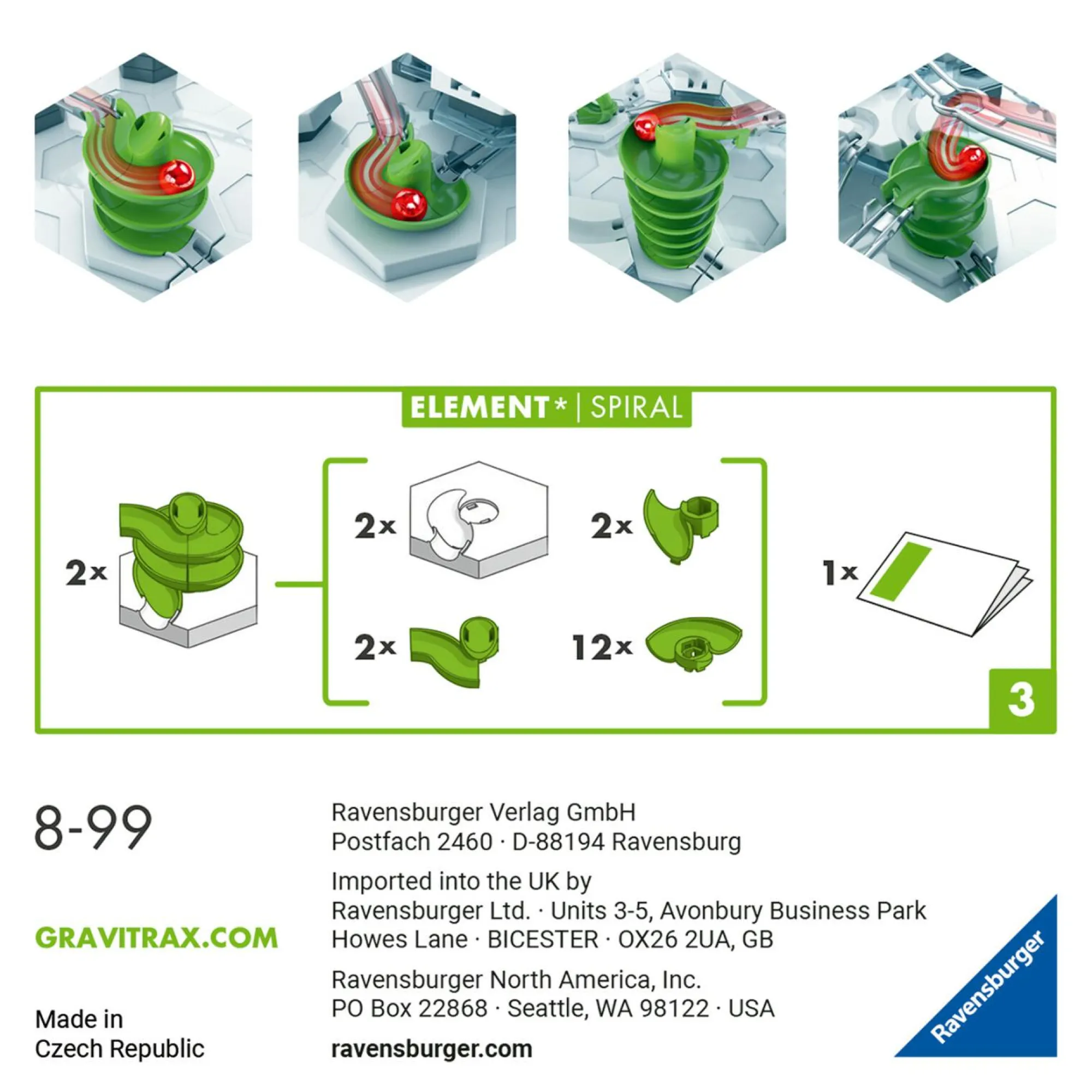 ELEMENT* | SPIRAL

2x

2x

2x

2x

12x

1x

3

8-99

GRAVITRAX.COM

Made in
Czech Republic

Ravensburger Verlag GmbH
Postfach 2460 · D-88194 Ravensburg

Imported into the UK by
Ravensburger Ltd. · Units 3-5, Avonbury Business Park
Howes Lane · BICESTER · OX26 2UA, GB

Ravensburger North America, Inc.
PO Box 22868 · Seattle, WA 98122 · USA

ravensburger.com

Ravensburger