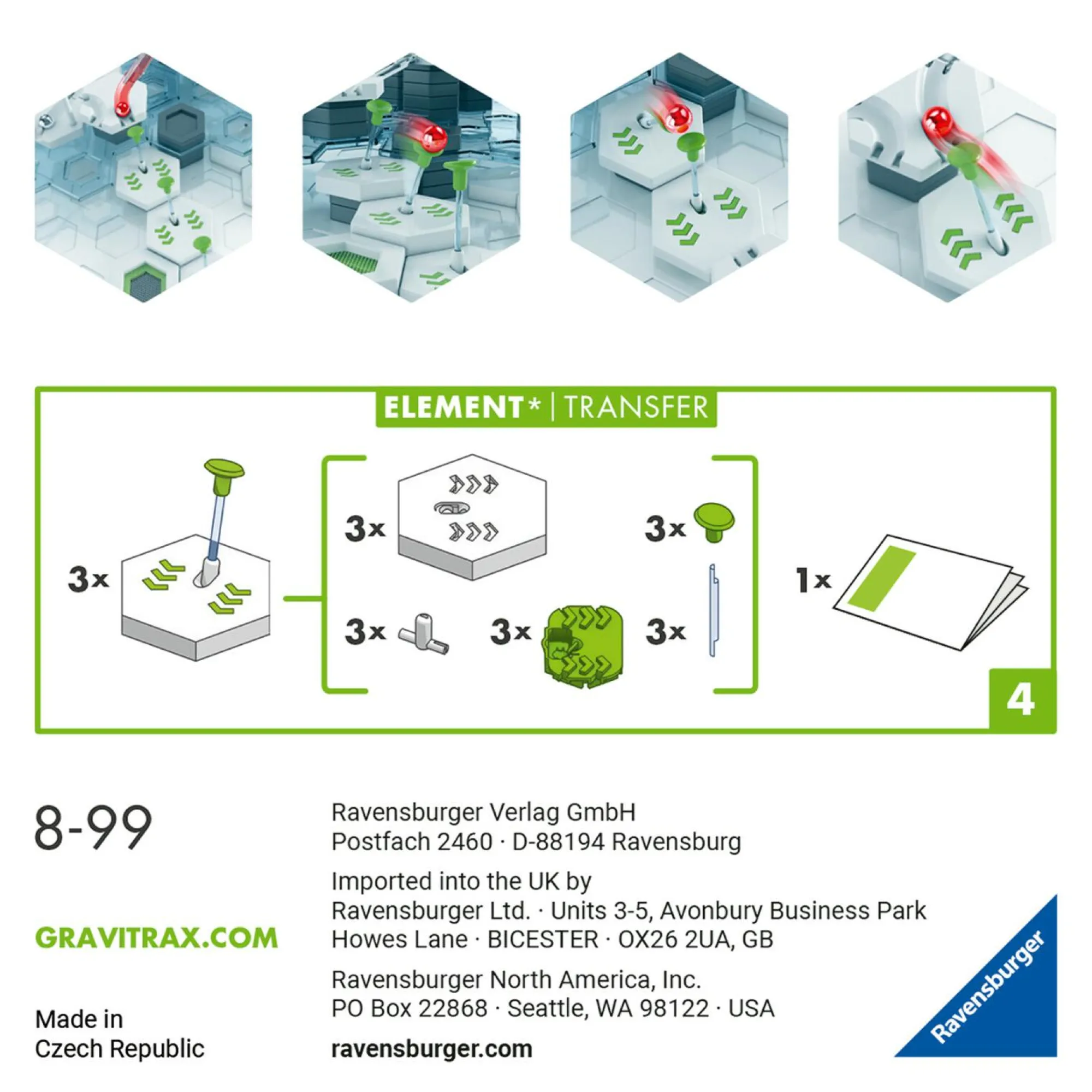 ELEMENT* | TRANSFER

3x

3x

3x

3x

3x

3x

1x

4

8-99

GRAVITRAX.COM

Made in
Czech Republic

Ravensburger Verlag GmbH
Postfach 2460 · D-88194 Ravensburg

Imported into the UK by
Ravensburger Ltd. · Units 3-5, Avonbury Business Park
Howes Lane · BICESTER · OX26 2UA, GB

Ravensburger North America, Inc.
PO Box 22868 · Seattle, WA 98122 · USA

ravensburger.com

Ravensburger