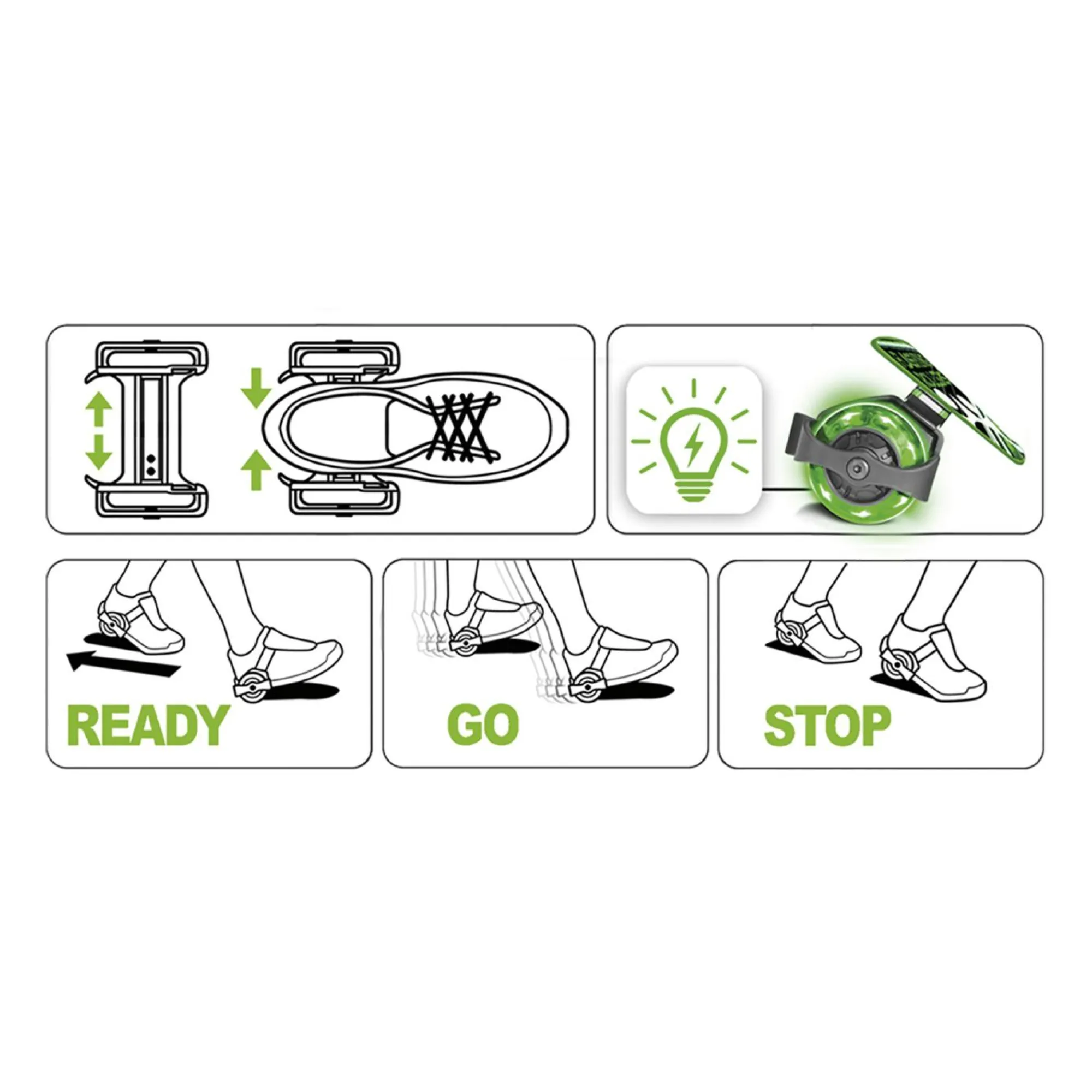 READY

GO

STOP